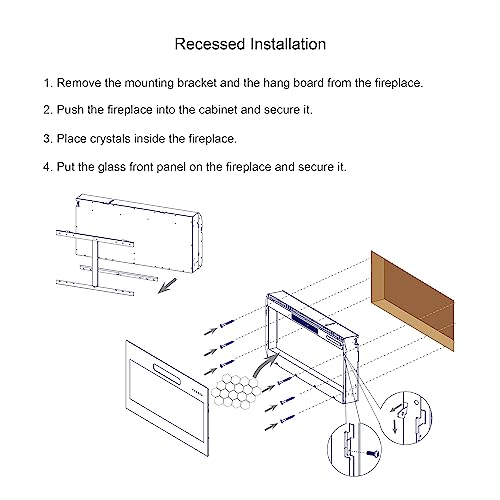 Recessed Installation

1. Remove the mounting bracket and the hang board from the fireplace.

2. Push the fireplace into the cabinet and secure it.

3. Place crystals inside the fireplace.

4. Put the glass front panel on the fireplace and secure it.