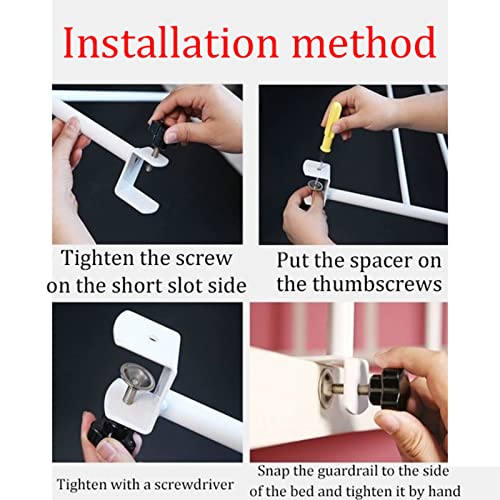 Installation method

Tighten the screw on the short slot side

Put the spacer on the thumbscrews

Tighten with a screwdriver

Snap the guardrail to the side of the bed and tighten it by hand