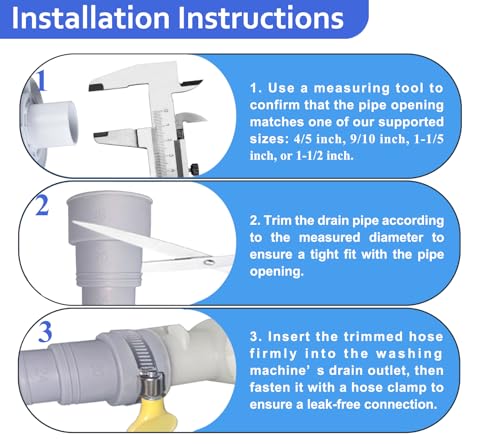 Installation Instructions

1

1. Use a measuring tool to confirm that the pipe opening matches one of our supported sizes: 4/5 inch, 9/10 inch, 1-1/5 inch, or 1-1/2 inch.

2

2. Trim the drain pipe according to the measured diameter to ensure a tight fit with the pipe opening.

3

3. Insert the trimmed hose firmly into the washing machine' s drain outlet, then fasten it with a hose clamp to ensure a leak-free connection.