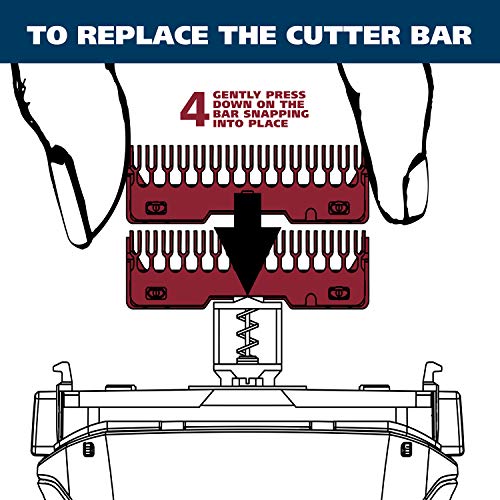 TO REPLACE THE CUTTER BAR

4 GENTLY PRESS DOWN ON THE BAR SNAPPING INTO PLACE