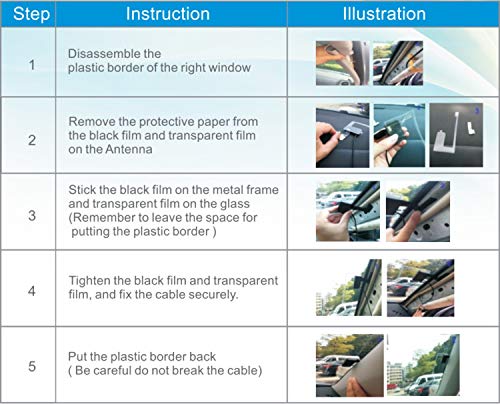 | Step | Instruction | Illustration |
|---|---|---|
| 1 | Disassemble the plastic border of the right window | |
| 2 | Remove the protective paper from the black film and transparent film on the Antenna | |
| 3 | Stick the black film on the metal frame and transparent film on the glass (Remember to leave the space for putting the plastic border ) | |
| 4 | Tighten the black film and transparent film, and fix the cable securely. | |
| 5 | Put the plastic border back ( Be careful do not break the cable) | |