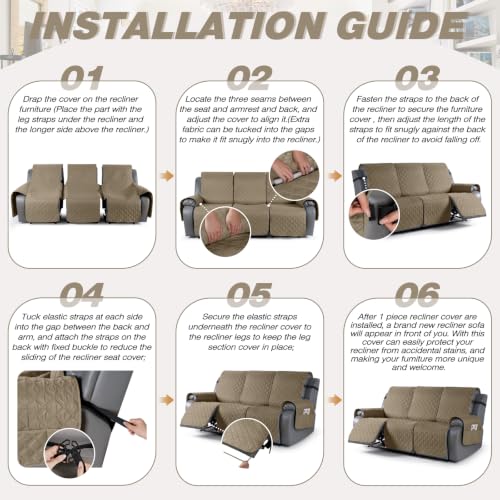 INSTALLATION GUIDE

01

Drap the cover on the recliner furniture (Place the part with the leg straps under the recliner and the longer side above the recliner.)

02

Locate the three seams between the seat and armrest and back, and adjust the cover to align it.(Extra fabric can be tucked into the gaps to make it fit snugly into the recliner.)

03

Fasten the straps to the back of the recliner to secure the furniture cover , then adjust the length of the straps to fit snugly against the back of the recliner to avoid falling off.

04

Tuck elastic straps at each side into the gap between the back and arm, and attach the straps on the back with fixed buckle to reduce the sliding of the recliner seat cover;

05

Secure the elastic straps underneath the recliner cover to the recliner legs to keep the leg section cover in place;

06

After 1 piece recliner cover are installed, a brand new recliner sofa will appear in front of you. With this cover can easily protect your recliner from accidental stains, and making your furniture more unique and welcome.