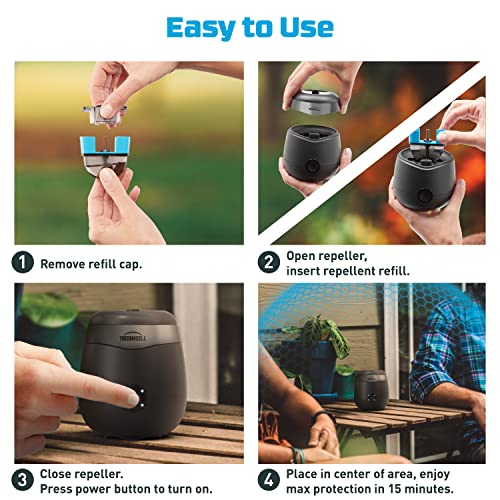 Easy to Use

1 Remove refill cap.

2 Open repeller, insert repellent refill.

THERMACELL

3 Close repeller. Press power button to turn on.

4 Place in center of area, enjoy max protection in 15 minutes.