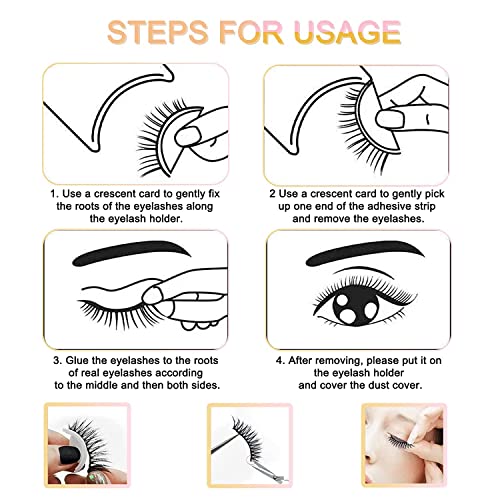 STEPS FOR USAGE

1. Use a crescent card to gently fix the roots of the eyelashes along the eyelash holder.

2 Use a crescent card to gently pick up one end of the adhesive strip and remove the eyelashes.

3. Glue the eyelashes to the roots of real eyelashes according to the middle and then both sides.

4. After removing, please put it on the eyelash holder and cover the dust cover.