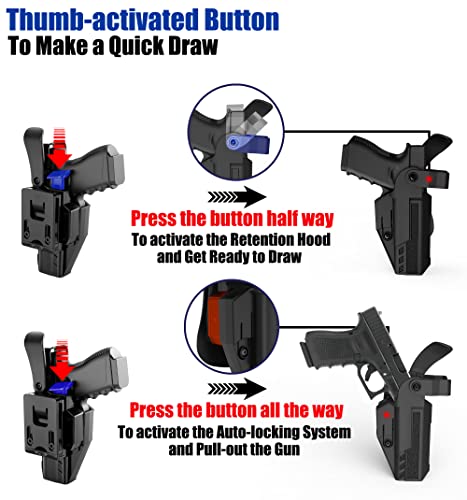 Thumb-activated Button
To Make a Quick Draw

Press the button half way
To activate the Retention Hood and Get Ready to Draw

Press the button all the way
To activate the Auto-locking System and Pull-out the Gun