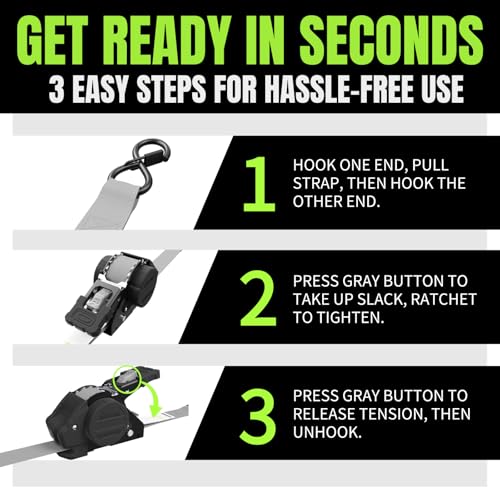 GET READY IN SECONDS
3 EASY STEPS FOR HASSLE-FREE USE

1
HOOK ONE END, PULL STRAP, THEN HOOK THE OTHER END.

2
PRESS GRAY BUTTON TO TAKE UP SLACK, RATCHET TO TIGHTEN.

3
PRESS GRAY BUTTON TO RELEASE TENSION, THEN UNHOOK.