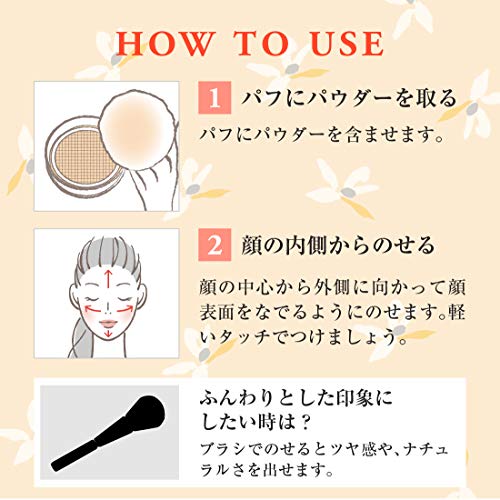 HOW TO USE

1 パフにパウダーを取る

パフにパウダーを含ませます。

2 顔の内側からのせる

顔の中心から外側に向かって顔表面をなでるようにのせます。軽いタッチでつけましょう。

ふんわりとした印象にしたい時は？

ブラシでのせるとツヤ感や、ナチュラルさを出せます。