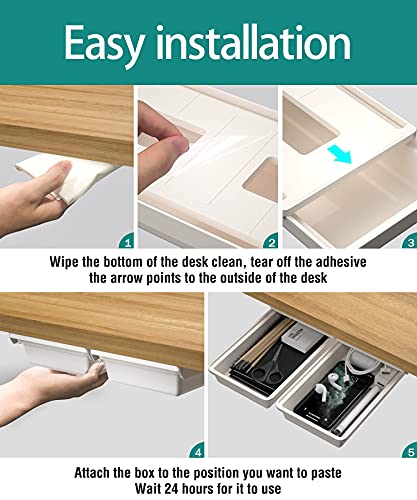 Easy installation

1

2

3

Wipe the bottom of the desk clean, tear off the adhesive
the arrow points to the outside of the desk

4

5

Attach the box to the position you want to paste
Wait 24 hours for it to use