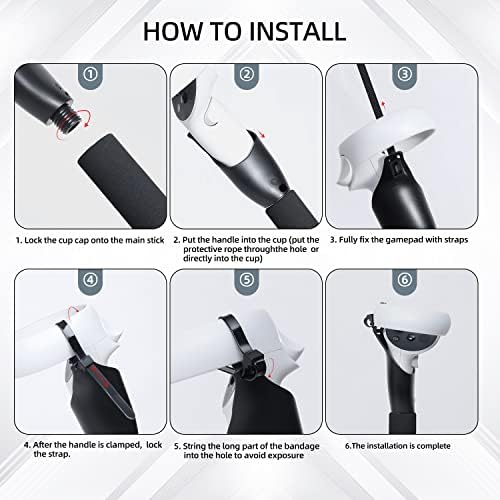 HOW TO INSTALL

①

1. Lock the cup cap onto the main stick

②

2. Put the handle into the cup (put the protective rope throughthe hole or directly into the cup)

③

3. Fully fix the gamepad with straps

④

4. After the handle is clamped, lock the strap.

⑤

5. String the long part of the bandage into the hole to avoid exposure

⑥

6.The installation is complete