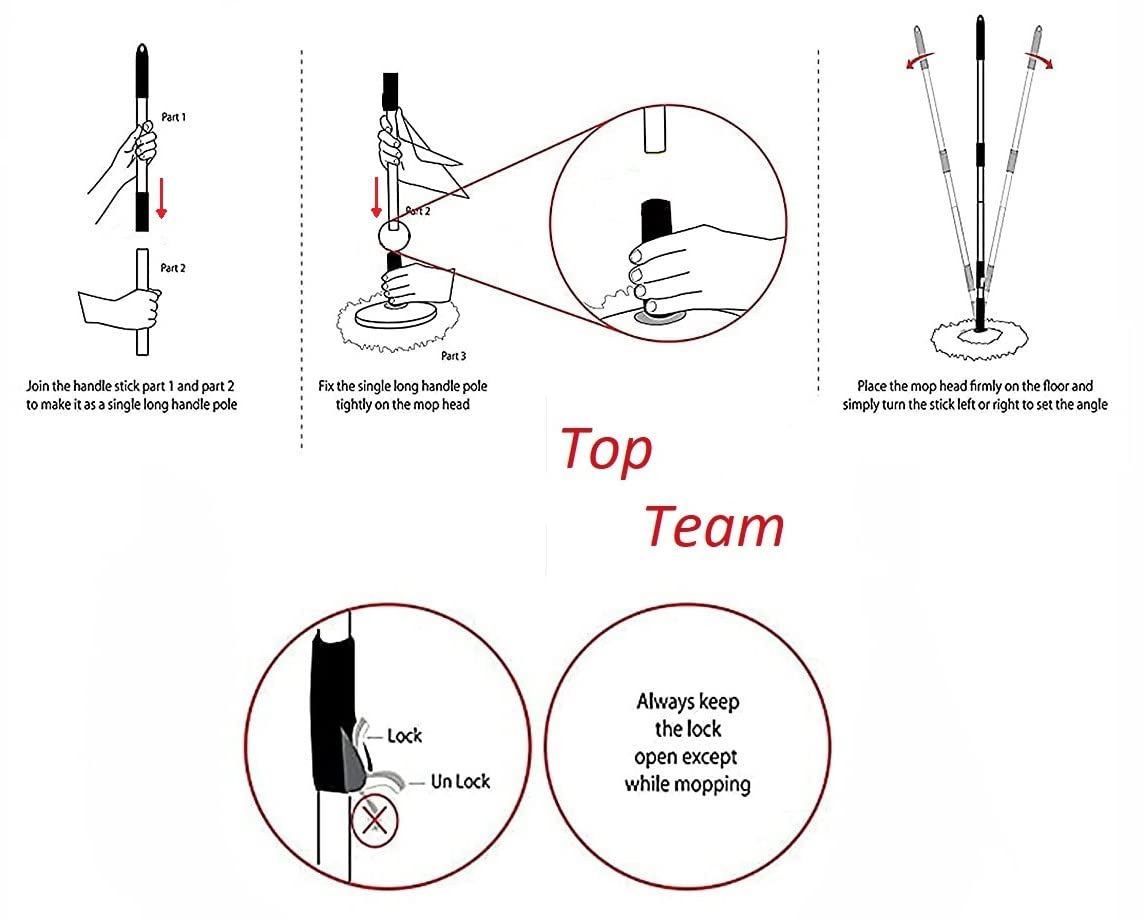 Part 1

Part 2

Join the handle stick part 1 and part 2 to make it as a single long handle pole

Part 2

Part 3

Fix the single long handle pole tightly on the mop head

Place the mop head firmly on the floor and simply turn the stick left or right to set the angle

Top Team

Lock

Un Lock

Always keep the lock open except while mopping