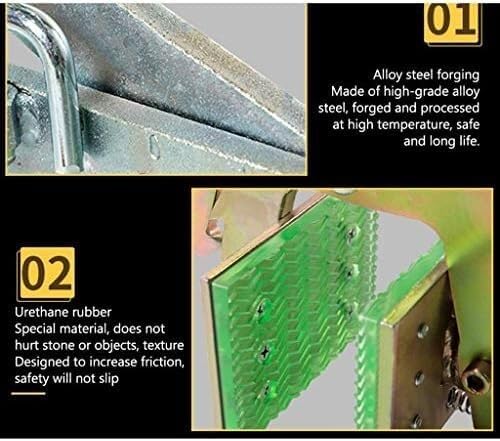 01

Alloy steel forging
Made of high-grade alloy steel, forged and processed at high temperature, safe and long life.

02

Urethane rubber
Special material, does not hurt stone or objects, texture Designed to increase friction, safety will not slip