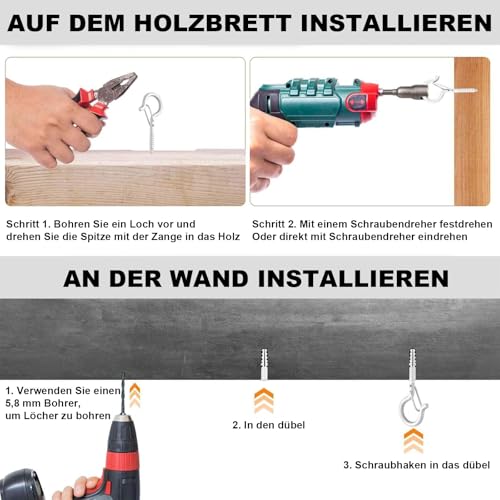 AUF DEM HOLZBRETT INSTALLIEREN

Schritt 1. Bohren Sie ein Loch vor und drehen Sie die Spitze mit der Zange in das Holz

Schritt 2. Mit einem Schraubendreher festdrehen Oder direkt mit Schraubendreher eindrehen

AN DER WAND INSTALLIEREN

1. Verwenden Sie einen 5,8 mm Bohrer, um Löcher zu bohren

2. In den dübel

3. Schraubhaken in das dübel