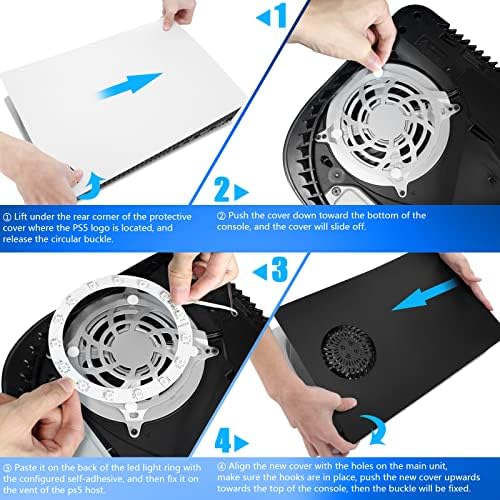 1

2

① Lift under the rear corner of the protective cover where the PS5 logo is located, and release the circular buckle.

② Push the cover down toward the bottom of the console, and the cover will slide off.

3

4

③ Paste it on the back of the led light ring with the configured self-adhesive, and then fix it on the vent of the ps5 host.

④ Align the new cover with the holes on the main unit, make sure the hooks are in place, push the new cover upwards towards the top of the console, then the buckle will be fixed.