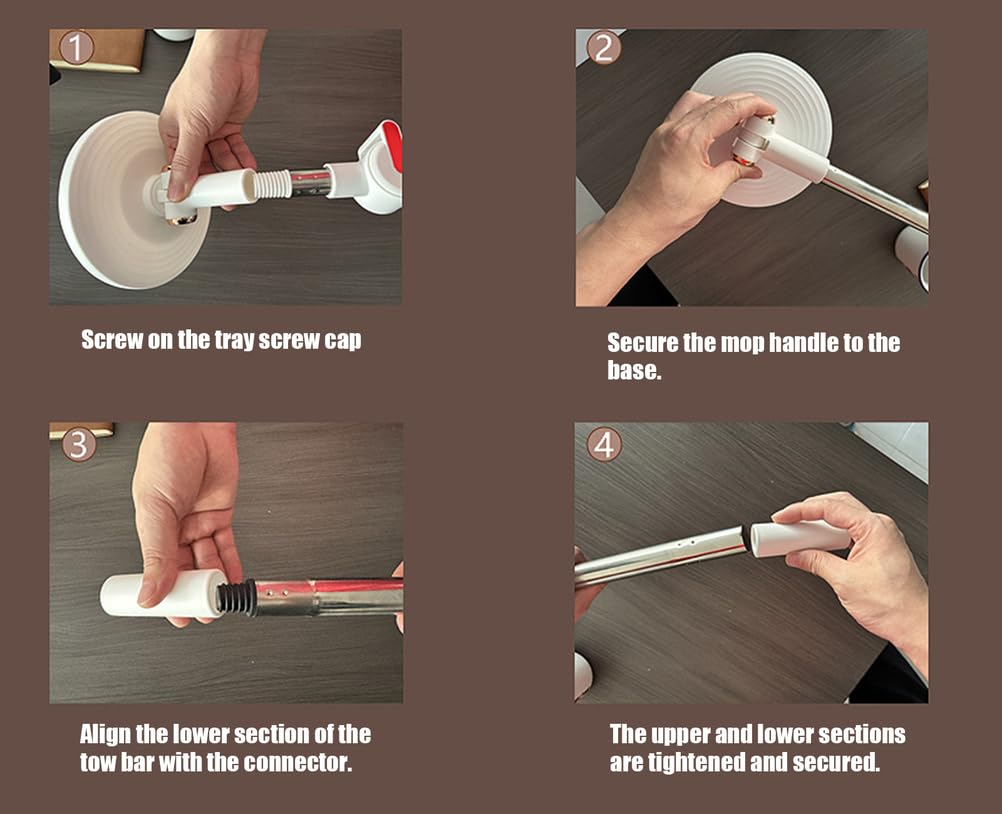 1

Screw on the tray screw cap

2

Secure the mop handle to the base.

3

Align the lower section of the tow bar with the connector.

4

The upper and lower sections are tightened and secured.