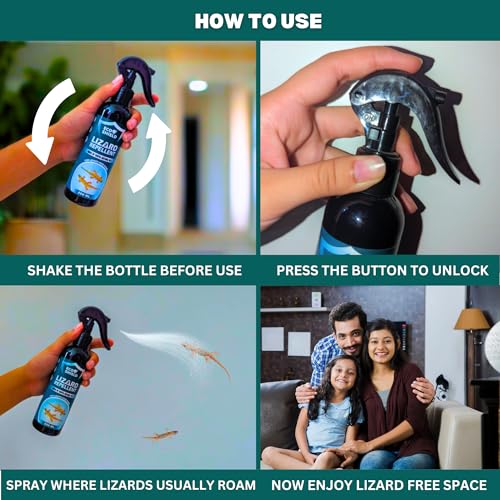 HOW TO USE

ECO SHIELD
LIZARD REPELLENT

SHAKE THE BOTTLE BEFORE USE

PRESS THE BUTTON TO UNLOCK

LIZARD REPELLENT

SPRAY WHERE LIZARDS USUALLY ROAM

NOW ENJOY LIZARD FREE SPACE