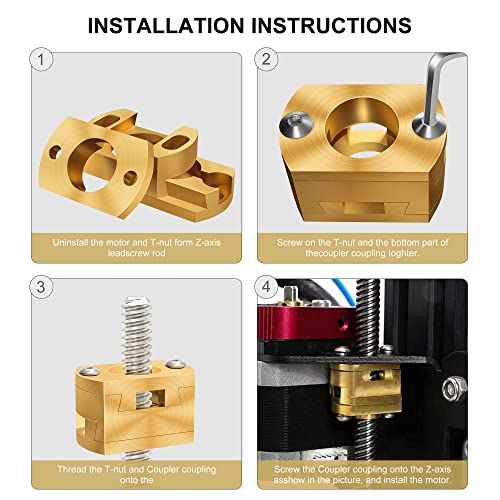 INSTALLATION INSTRUCTIONS

1

Uninstall the motor and T-nut form Z-axis leadscrew rod

2

Screw on the T-nut and the bottom part of thecoupler coupling toghter.

3

Thread the T-nut and Coupler coupling onto the

4

Screw the Coupler coupling onto the Z-axis asshow in the picture, and install the motor.