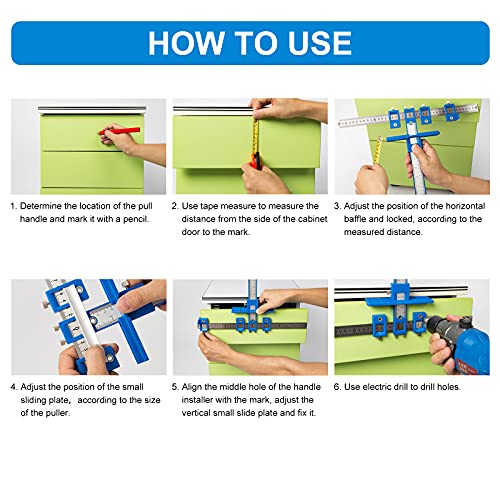 HOW TO USE

1. Determine the location of the pull handle and mark it with a pencil.

2. Use tape measure to measure the distance from the side of the cabinet door to the mark.

3. Adjust the position of the horizontal baffle and locked, according to the measured distance.

4. Adjust the position of the small sliding plate， according to the size of the puller.

5. Align the middle hole of the handle installer with the mark, adjust the vertical small slide plate and fix it.

6. Use electric drill to drill holes.