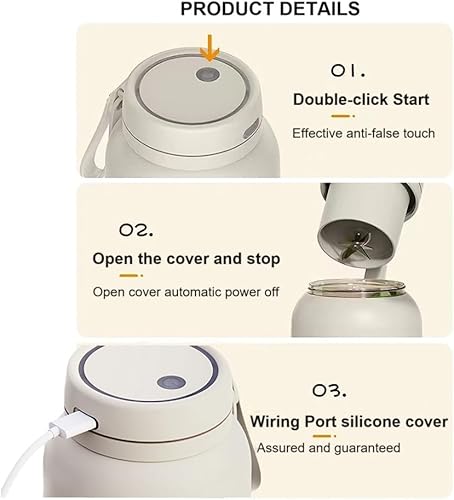 PRODUCT DETAILS

01.

Double-click Start

Effective anti-false touch

02.

Open the cover and stop

Open cover automatic power off

03.

Wiring Port silicone cover

Assured and guaranteed