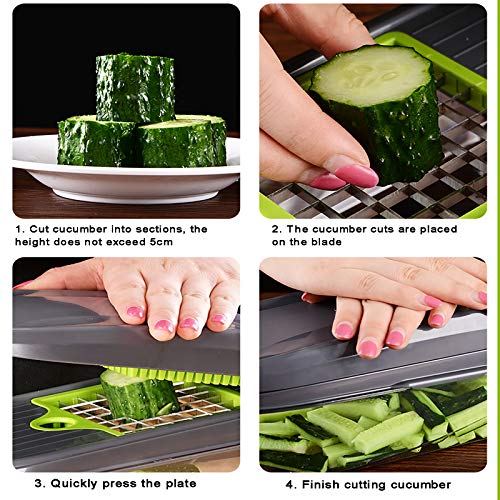 1. Cut cucumber into sections, the height does not exceed 5cm

2. The cucumber cuts are placed on the blade

3. Quickly press the plate

4. Finish cutting cucumber