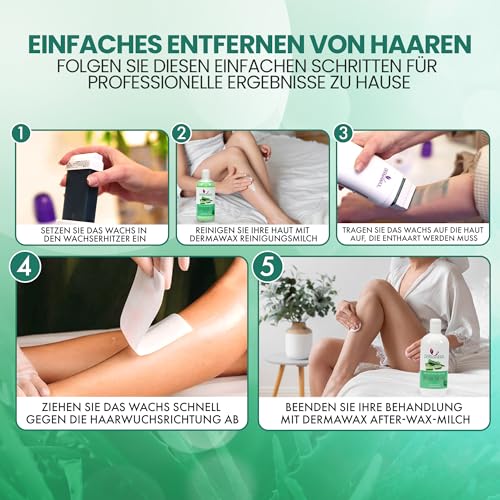 EINFACHES ENTFERNEN VON HAAREN
FOLGEN SIE DIESEN EINFACHEN SCHRITTEN FÜR PROFESSIONELLE ERGEBNISSE ZU HAUSE

1
SETZEN SIE DAS WACHS IN DEN WACHSERHITZER EIN

2
REINIGEN SIE IHRE HAUT MIT DERMAWAX REINIGUNGSMILCH

3
TRAGEN SIE DAS WACHS AUF DIE HAUT AUF, DIE ENTHAART WERDEN MUSS

4
ZIEHEN SIE DAS WACHS SCHNELL GEGEN DIE HAARWUCHSRICHTUNG AB

5
BEENDEN SIE IHRE BEHANDLUNG MIT DERMAWAX AFTER-WAX-MILCH