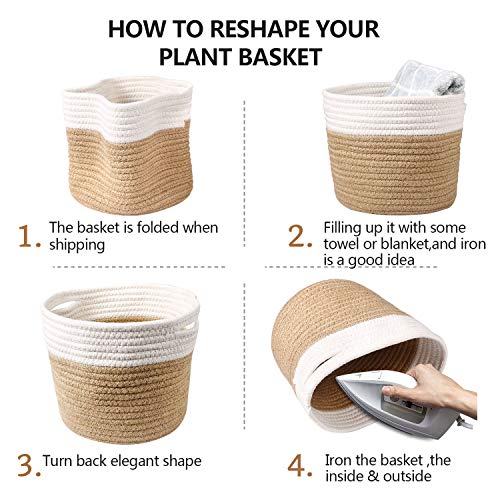 HOW TO RESHAPE YOUR PLANT BASKET

1. The basket is folded when shipping

2. Filling up it with some towel or blanket,and iron is a good idea

3. Turn back elegant shape

4. Iron the basket ,the inside & outside