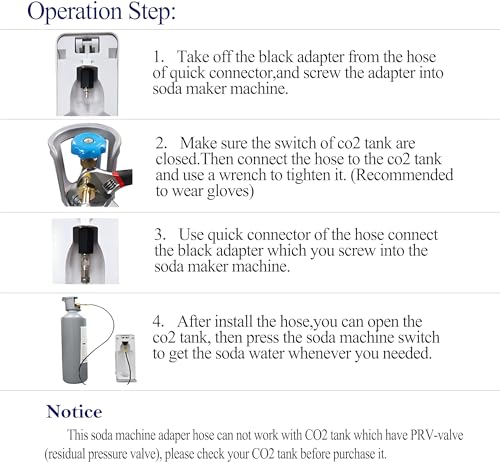 Operation Step:

1. Take off the black adapter from the hose of quick connector,and screw the adapter into soda maker machine.

2. Make sure the switch of co2 tank are closed.Then connect the hose to the co2 tank and use a wrench to tighten it. (Recommended to wear gloves)

3. Use quick connector of the hose connect the black adapter which you screw into the soda maker machine.

4. After install the hose,you can open the co2 tank, then press the soda machine switch to get the soda water whenever you needed.

Notice

This soda machine adaper hose can not work with CO2 tank which have PRV-valve (residual pressure valve), please check your CO2 tank before purchase it.