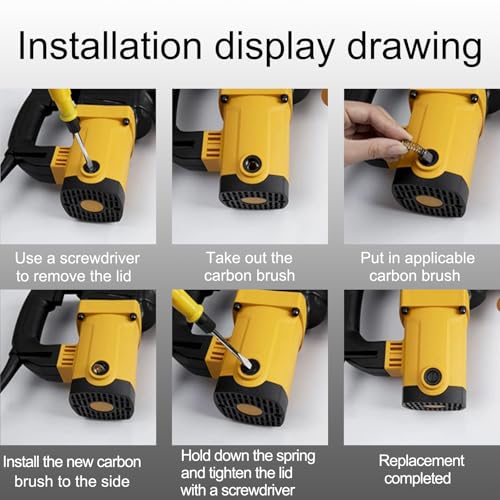 Installation display drawing

Use a screwdriver to remove the lid

Take out the carbon brush

Put in applicable carbon brush

Install the new carbon brush to the side

Hold down the spring and tighten the lid with a screwdriver

Replacement completed