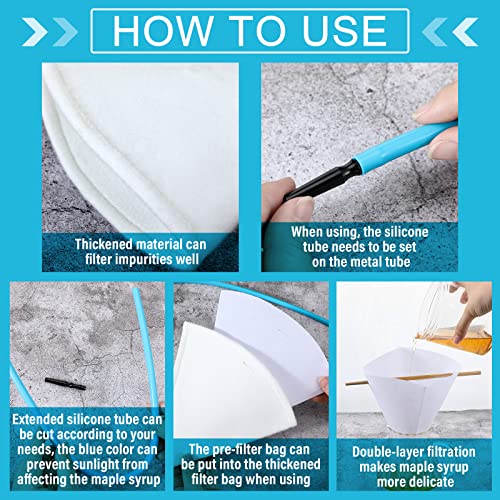 HOW TO USE

Thickened material can filter impurities well

When using, the silicone tube needs to be set on the metal tube

Extended silicone tube can be cut according to your needs, the blue color can prevent sunlight from affecting the maple syrup

The pre-filter bag can be put into the thickened filter bag when using

Double-layer filtration makes maple syrup more delicate