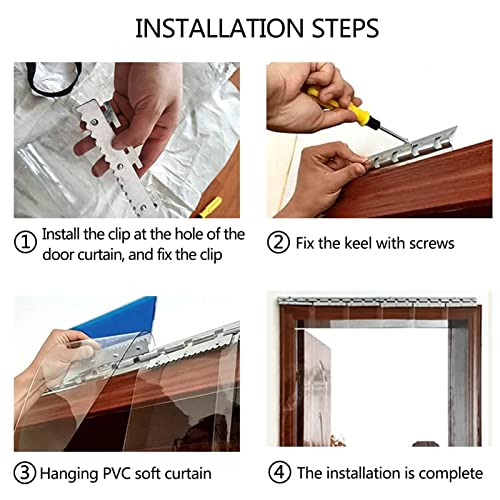 INSTALLATION STEPS

① Install the clip at the hole of the door curtain, and fix the clip

② Fix the keel with screws

③ Hanging PVC soft curtain

④ The installation is complete