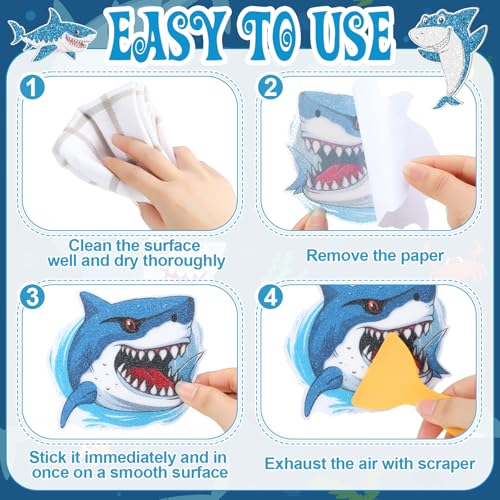 EASY TO USE

1

Clean the surface well and dry thoroughly

2

Remove the paper

3

Stick it immediately and in once on a smooth surface

4

Exhaust the air with scraper