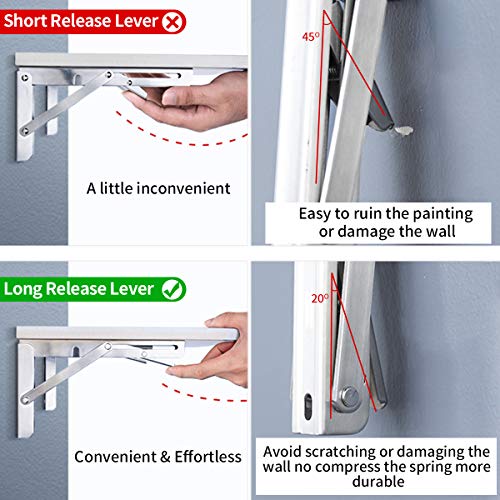 Short Release Lever

A little inconvenient

45°

Easy to ruin the painting or damage the wall

Long Release Lever

Convenient & Effortless

20°

Avoid scratching or damaging the wall no compress the spring more durable