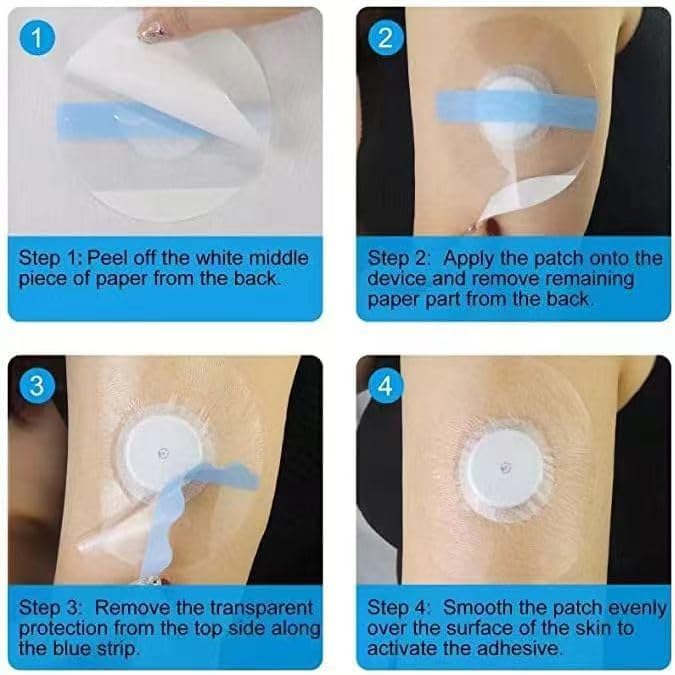 1

Step 1: Peel off the white middle piece of paper from the back.

2

Step 2: Apply the patch onto the device and remove remaining paper part from the back.

3

Step 3: Remove the transparent protection from the top side along the blue strip.

4

Step 4: Smooth the patch evenly over the surface of the skin to activate the adhesive.