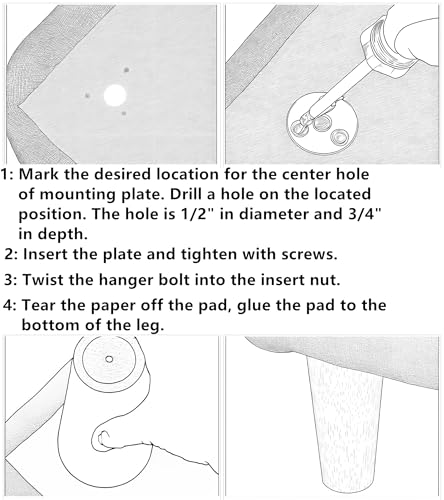 1: Mark the desired location for the center hole of mounting plate. Drill a hole on the located position. The hole is 1/2" in diameter and 3/4" in depth.

2: Insert the plate and tighten with screws.

3: Twist the hanger bolt into the insert nut.

4: Tear the paper off the pad, glue the pad to the bottom of the leg.