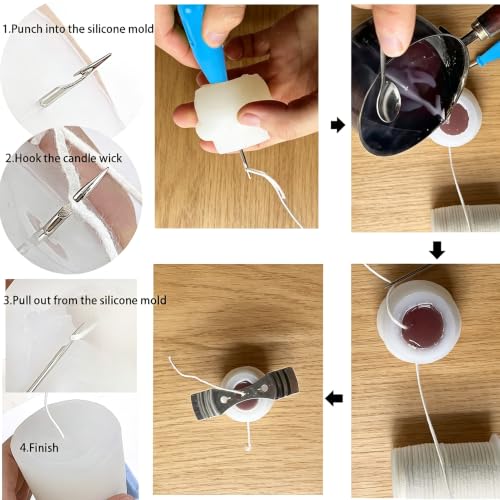 1.Punch into the silicone mold

2.Hook the candle wick

3.Pull out from the silicone mold

4.Finish