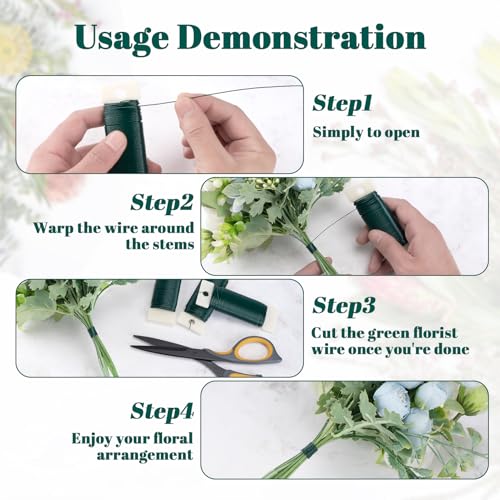 Usage Demonstration

Step1
Simply to open

Step2
Warp the wire around the stems

Step3
Cut the green florist wire once you're done

Step4
Enjoy your floral arrangement