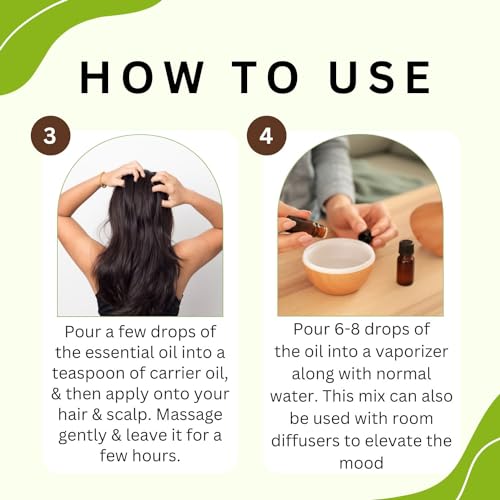 HOW TO USE

3

Pour a few drops of the essential oil into a teaspoon of carrier oil, & then apply onto your hair & scalp. Massage gently & leave it for a few hours.

4

Pour 6-8 drops of the oil into a vaporizer along with normal water. This mix can also be used with room diffusers to elevate the mood