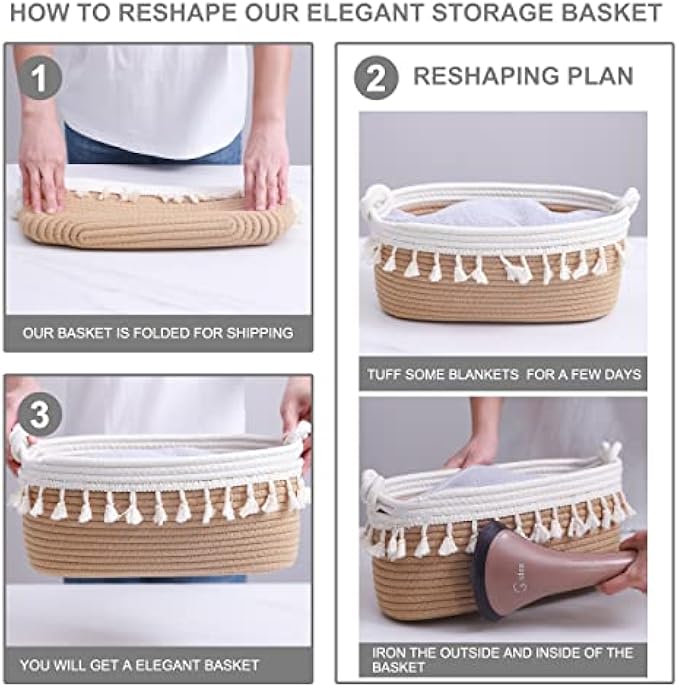 HOW TO RESHAPE OUR ELEGANT STORAGE BASKET

1

OUR BASKET IS FOLDED FOR SHIPPING

2 RESHAPING PLAN

TUFF SOME BLANKETS FOR A FEW DAYS

IRON THE OUTSIDE AND INSIDE OF THE BASKET

3

YOU WILL GET A ELEGANT BASKET