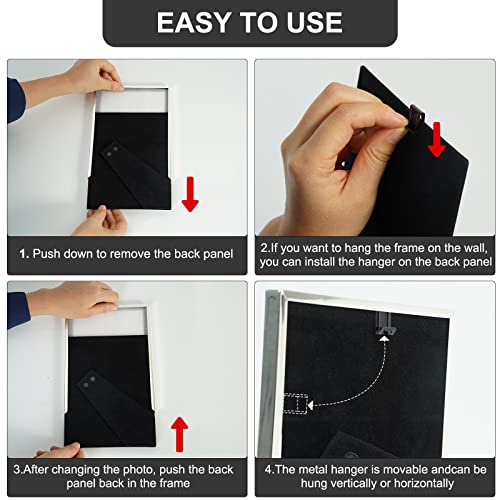 EASY TO USE

1. Push down to remove the back panel

2.If you want to hang the frame on the wall, you can install the hanger on the back panel

3.After changing the photo, push the back panel back in the frame

4.The metal hanger is movable andcan be hung vertically or horizontally