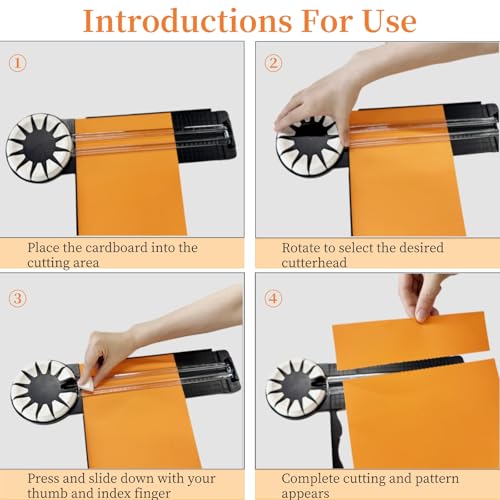 Introductions For Use

①

Place the cardboard into the cutting area

②

Rotate to select the desired cutterhead

③

Press and slide down with your thumb and index finger

④

Complete cutting and pattern appears