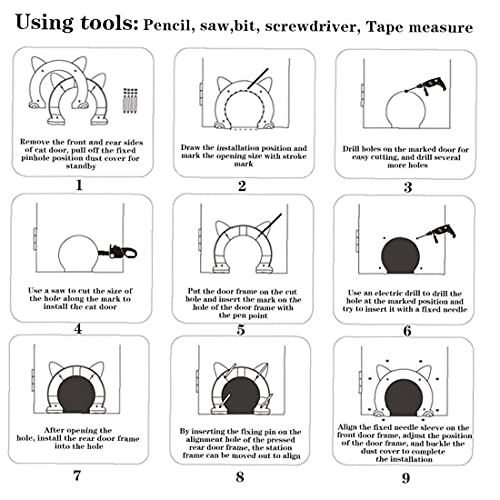 Using tools: Pencil, saw,bit, screwdriver, Tape measure

Remove the front and rear sides of cat door, pull off the fixed pinhole position dust cover for standby

1

Draw the installation position and mark the opening size with stroke mark

2

Drill holes on the marked door for easy cutting, and drill several more holes

3

Use a saw to cut the size of the hole along the mark to install the cat door

4

Put the door frame on the cut hole and insert the mark on the hole of the door frame with the pen point

5

Use an electric drill to drill the hole at the marked position and try to insert it with a fixed needle

6

After opening the hole, install the rear door frame into the hole

7

By inserting the fixing pin on the alignment hole of the pressed rear door frame, the station frame can be moved out to align

8

Align the fixed needle sleeve on the front door frame, adjust the position of the door frame, and buckle the dust cover to complete the installation

9