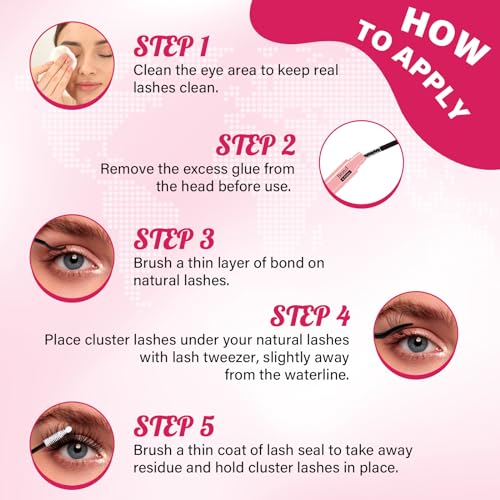 HOW TO APPLY

STEP 1
Clean the eye area to keep real lashes clean.

STEP 2
Remove the excess glue from the head before use.

Bond

STEP 3
Brush a thin layer of bond on natural lashes.

STEP 4
Place cluster lashes under your natural lashes with lash tweezer, slightly away from the waterline.

STEP 5
Brush a thin coat of lash seal to take away residue and hold cluster lashes in place.