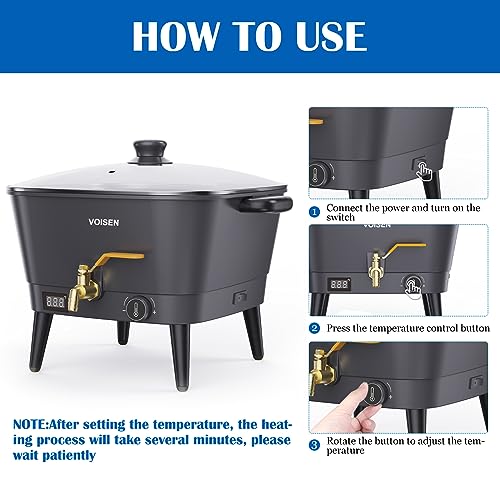 HOW TO USE

VOISEN

NOTE:After setting the temperature, the heating process will take several minutes, please wait patiently

1 Connect the power and turn on the switch

VOISEN

2 Press the temperature control button

3 Rotate the button to adjust the temperature