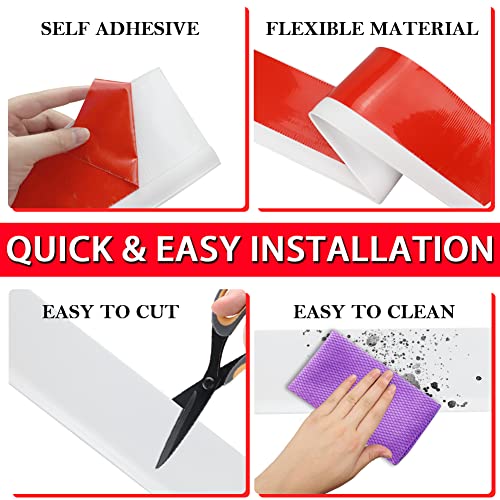 SELF ADHESIVE

FLEXIBLE MATERIAL

QUICK & EASY INSTALLATION

EASY TO CUT

EASY TO CLEAN