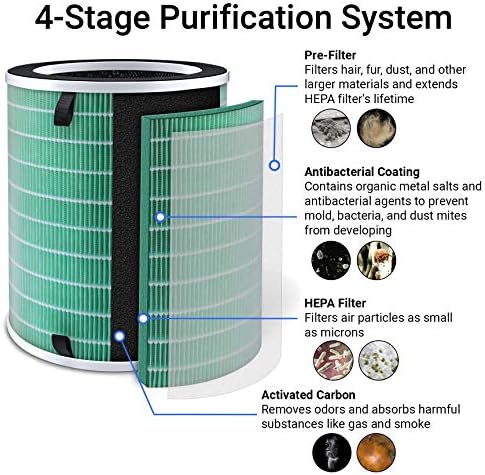 4-Stage Purification System

Pre-Filter
Filters hair, fur, dust, and other larger materials and extends HEPA filter's lifetime

Antibacterial Coating
Contains organic metal salts and antibacterial agents to prevent mold, bacteria, and dust mites from developing

HEPA Filter
Filters air particles as small as microns

Activated Carbon
Removes odors and absorbs harmful substances like gas and smoke