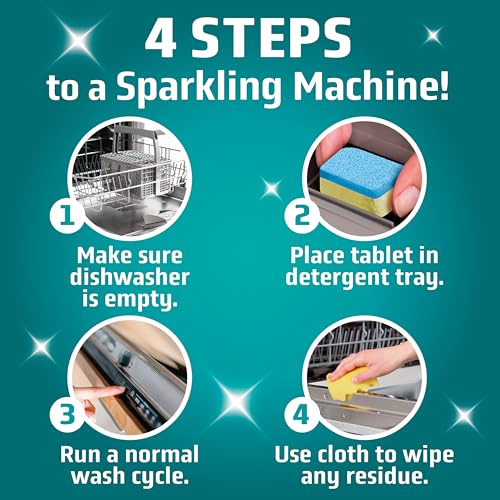 4 STEPS
to a Sparkling Machine!

1
Make sure dishwasher is empty.

2
Place tablet in detergent tray.

3
Run a normal wash cycle.

4
Use cloth to wipe any residue.