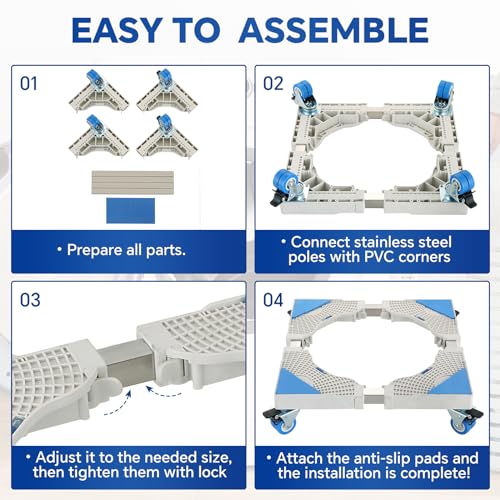 EASY TO ASSEMBLE

01

• Prepare all parts.

02

• Connect stainless steel poles with PVC corners

03

• Adjust it to the needed size, then tighten them with lock

04

• Attach the anti-slip pads and the installation is complete!