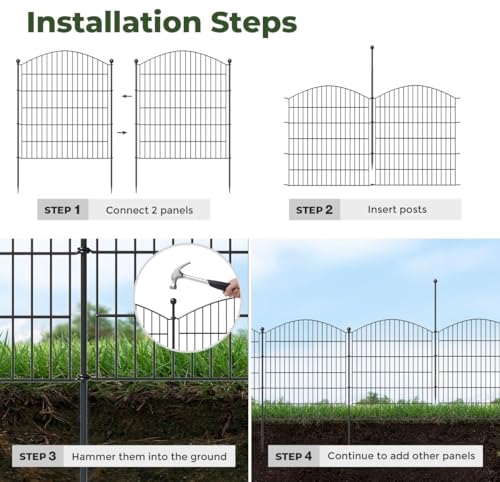 Installation Steps

STEP 1 Connect 2 panels

STEP 2 Insert posts

STEP 3 Hammer them into the ground

STEP 4 Continue to add other panels