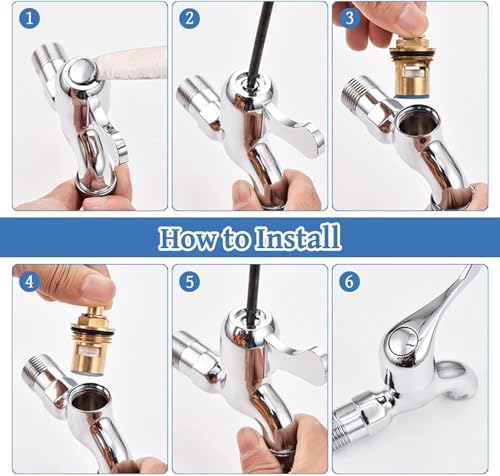 1

2

3

How to Install

4

5

6