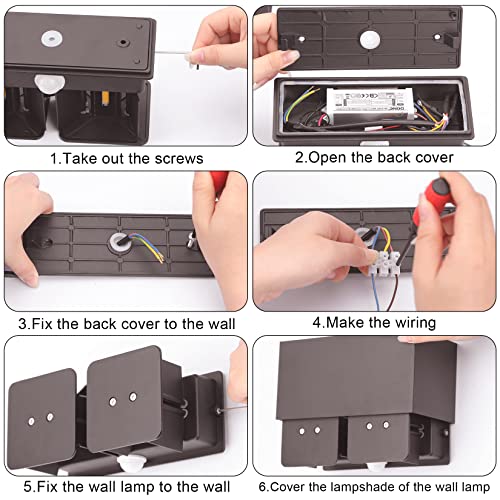 1.Take out the screws

2.Open the back cover

3.Fix the back cover to the wall

4.Make the wiring

5.Fix the wall lamp to the wall

6.Cover the lampshade of the wall lamp