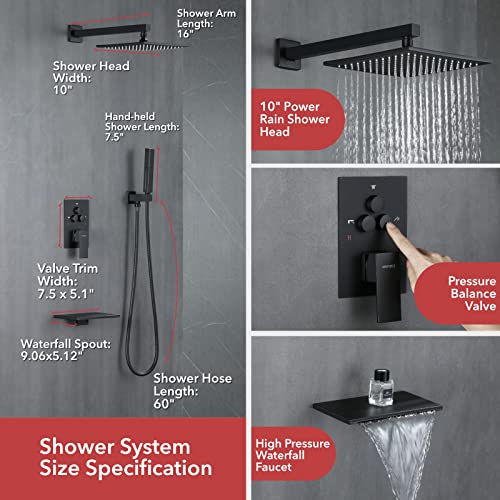 Shower Arm Length: 16"

Shower Head Width: 10"

Hand-held Shower Length: 7.5"

Valve Trim Width: 7.5 x 5.1"

Waterfall Spout: 9.06x5.12"

Shower Hose Length: 60"

Shower System Size Specification

10" Power Rain Shower Head

Pressure Balance Valve

High Pressure Waterfall Faucet